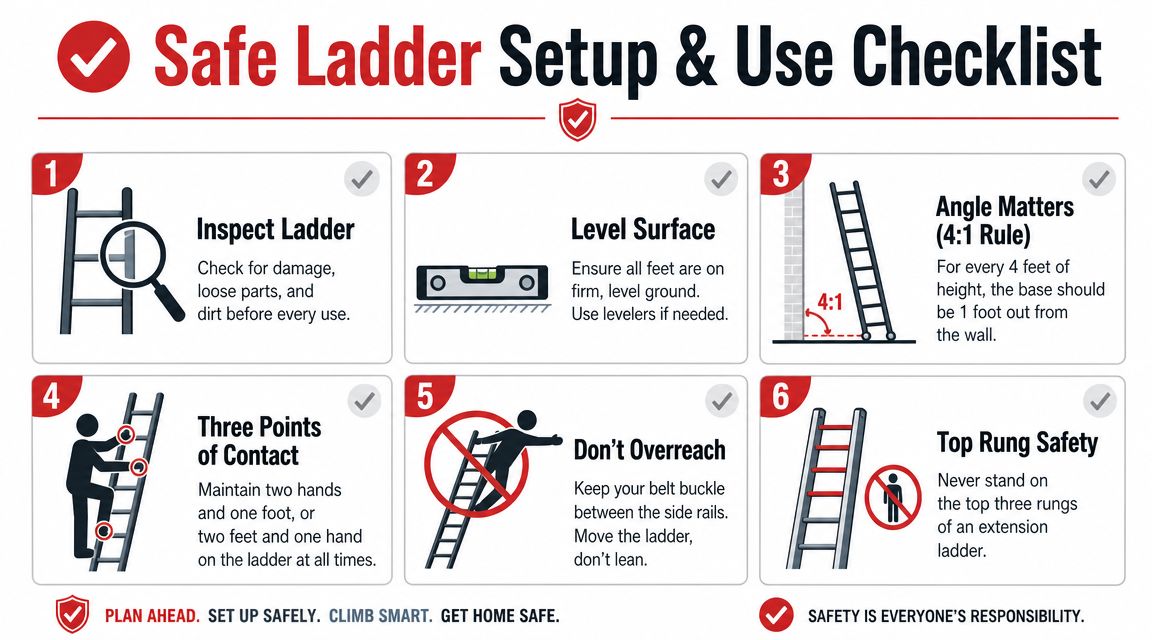 Safe Ladder Setup & Use Checklist

1
Inspect Ladder
Check for damage, loose parts, and dirt before every use.

2
Level Surface
Ensure all feet are on firm, level ground. Use levelers if needed.

3
4:1
Angle Matters (4:1 Rule)
For every 4 feet of height, the base should be 1 foot out from the wall.

4
Three Points of Contact
Maintain two hands and one foot, or two feet and one hand on the ladder at all times.

5
Don't Overreach
Keep your belt buckle between the side rails. Move the ladder, don't lean.

6
Top Rung Safety
Never stand on the top three rungs of an extension ladder.

PLAN AHEAD. SET UP SAFELY. CLIMB SMART. GET HOME SAFE.

SAFETY IS EVERYONE'S RESPONSIBILITY.