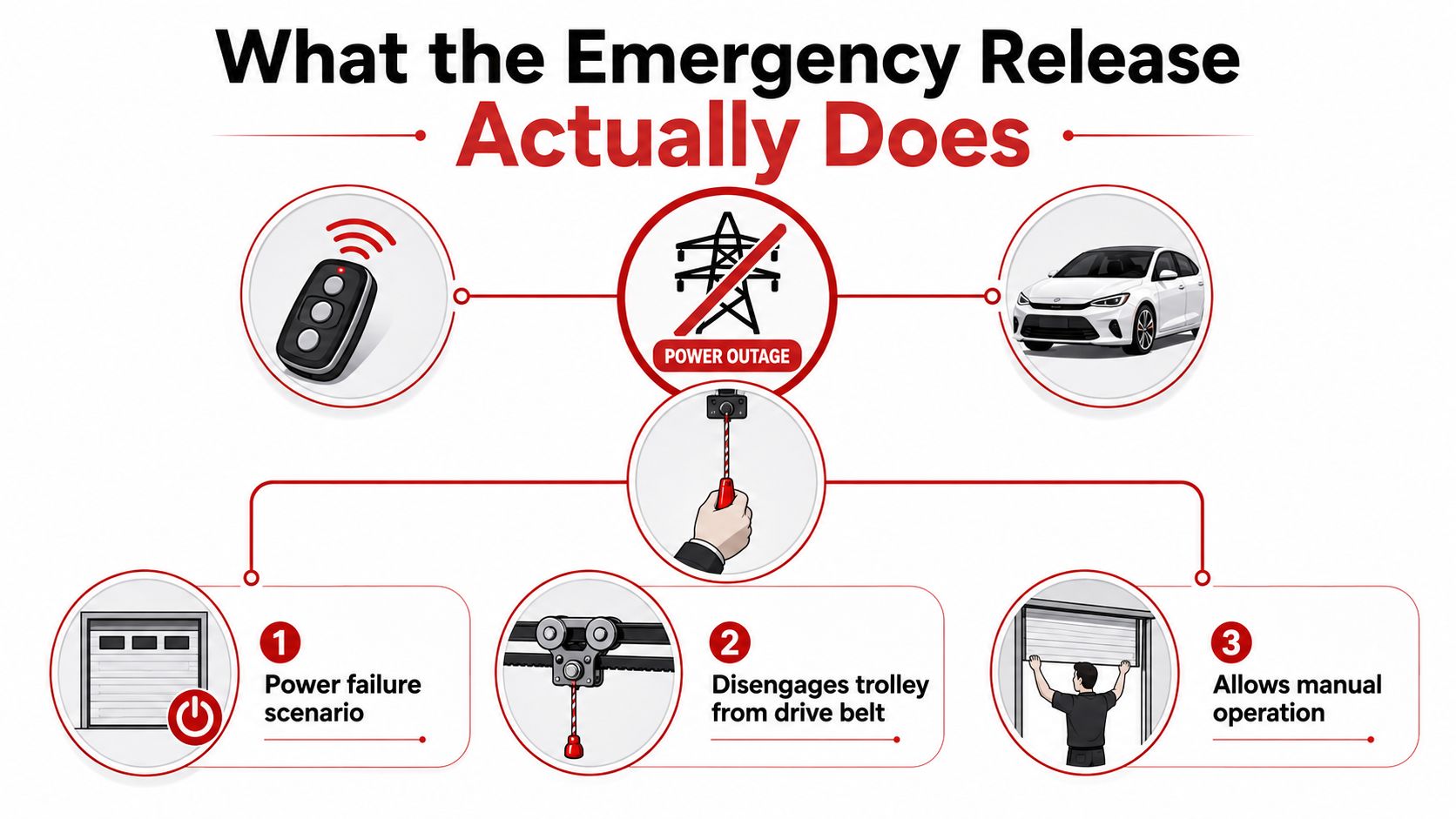 What the Emergency Release
Actually Does

POWER OUTAGE

1
Power failure scenario

2
Disengages trolley from drive belt

3
Allows manual operation