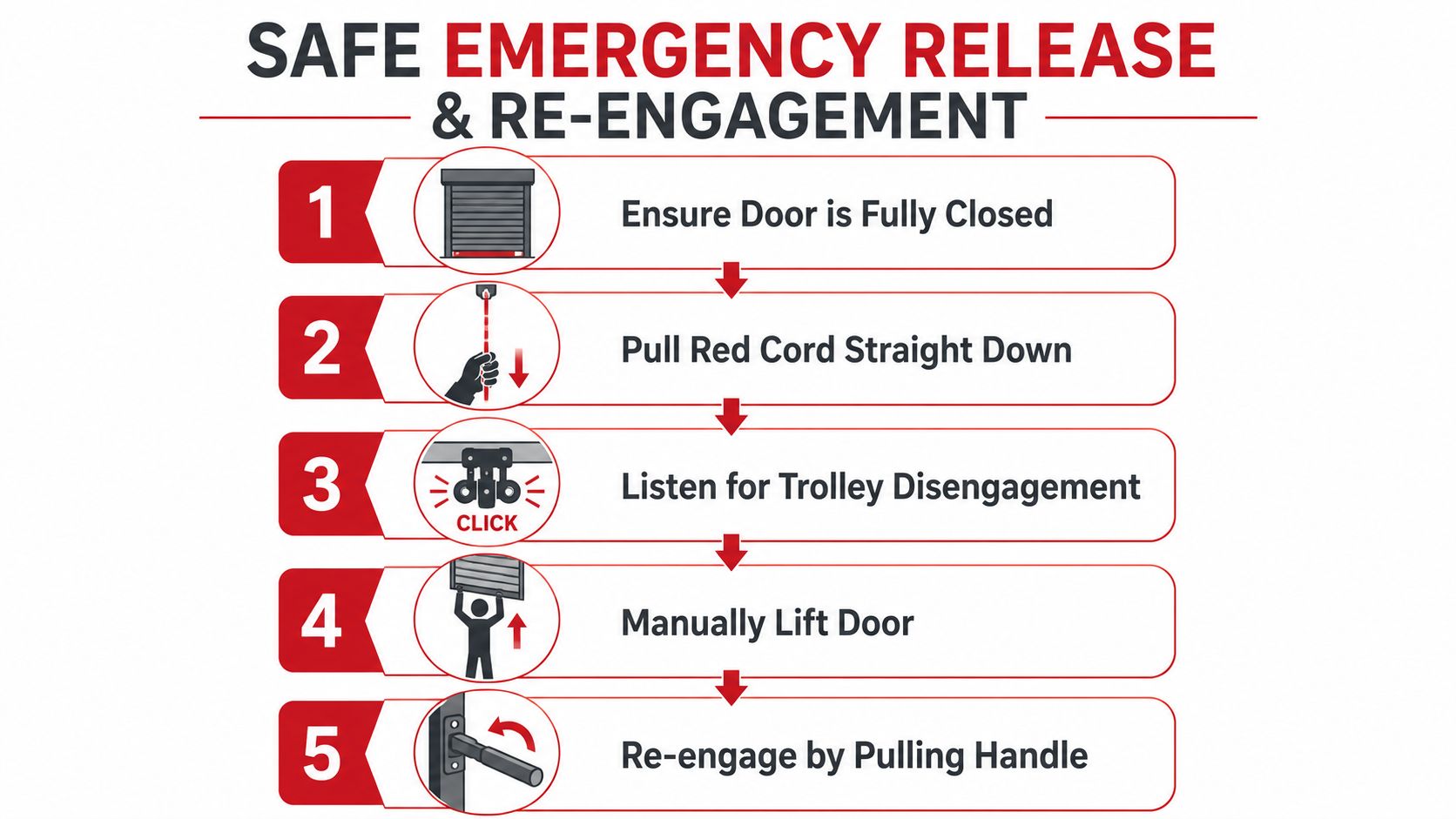 SAFE EMERGENCY RELEASE
& RE-ENGAGEMENT

1 Ensure Door is Fully Closed

2 Pull Red Cord Straight Down

3 CLICK Listen for Trolley Disengagement

4 Manually Lift Door

5 Re-engage by Pulling Handle