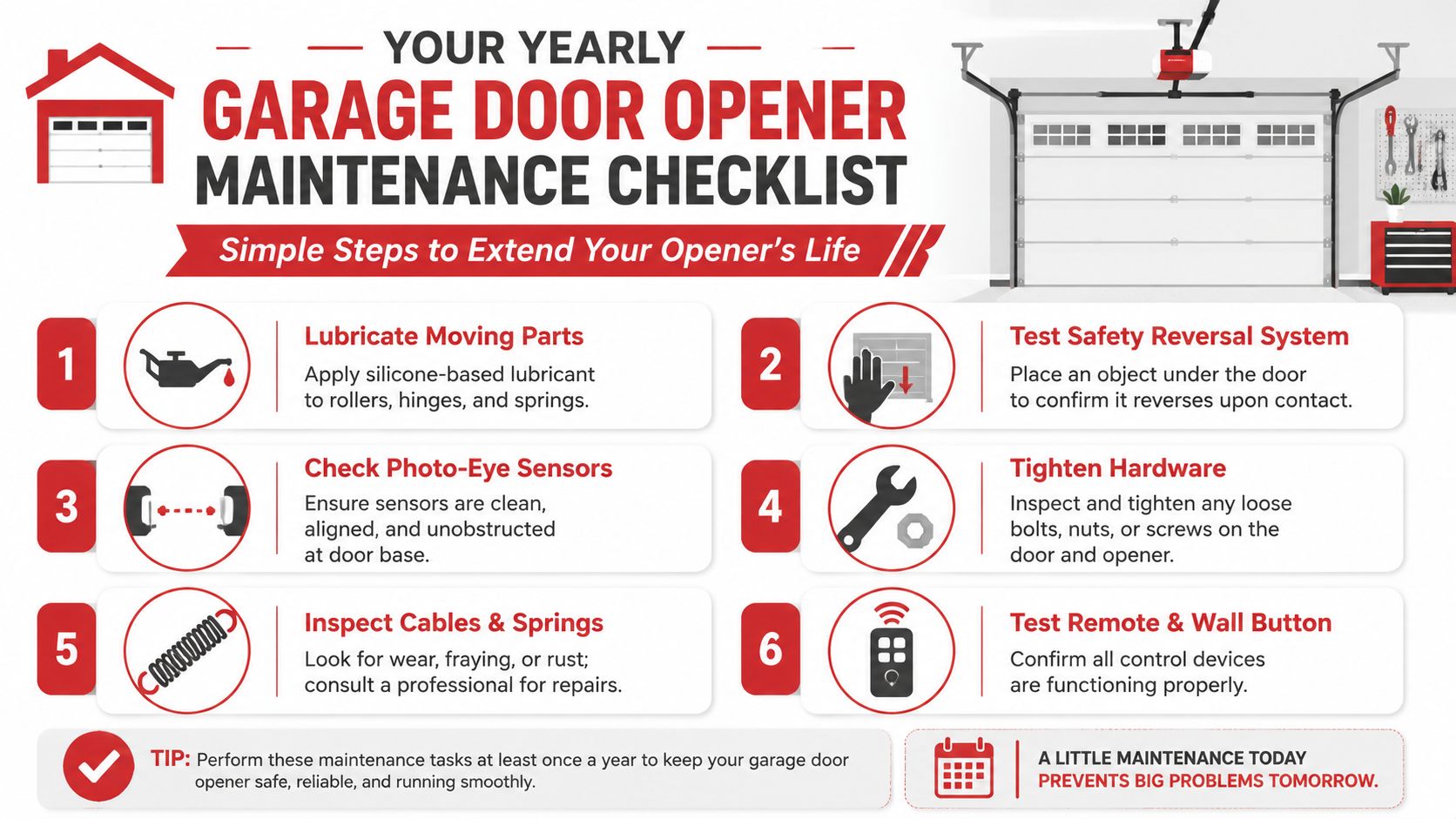 YOUR YEARLY
GARAGE DOOR OPENER
MAINTENANCE CHECKLIST
Simple Steps to Extend Your Opener's Life

1
Lubricate Moving Parts
Apply silicone-based lubricant to rollers, hinges, and springs.

2
Test Safety Reversal System
Place an object under the door to confirm it reverses upon contact.

3
Check Photo-Eye Sensors
Ensure sensors are clean, aligned, and unobstructed at door base.

4
Tighten Hardware
Inspect and tighten any loose bolts, nuts, or screws on the door and opener.

5
Inspect Cables & Springs
Look for wear, fraying, or rust; consult a professional for repairs.

6
Test Remote & Wall Button
Confirm all control devices are functioning properly.

TIP: Perform these maintenance tasks at least once a year to keep your garage door opener safe, reliable, and running smoothly.

A LITTLE MAINTENANCE TODAY
PREVENTS BIG PROBLEMS TOMORROW.