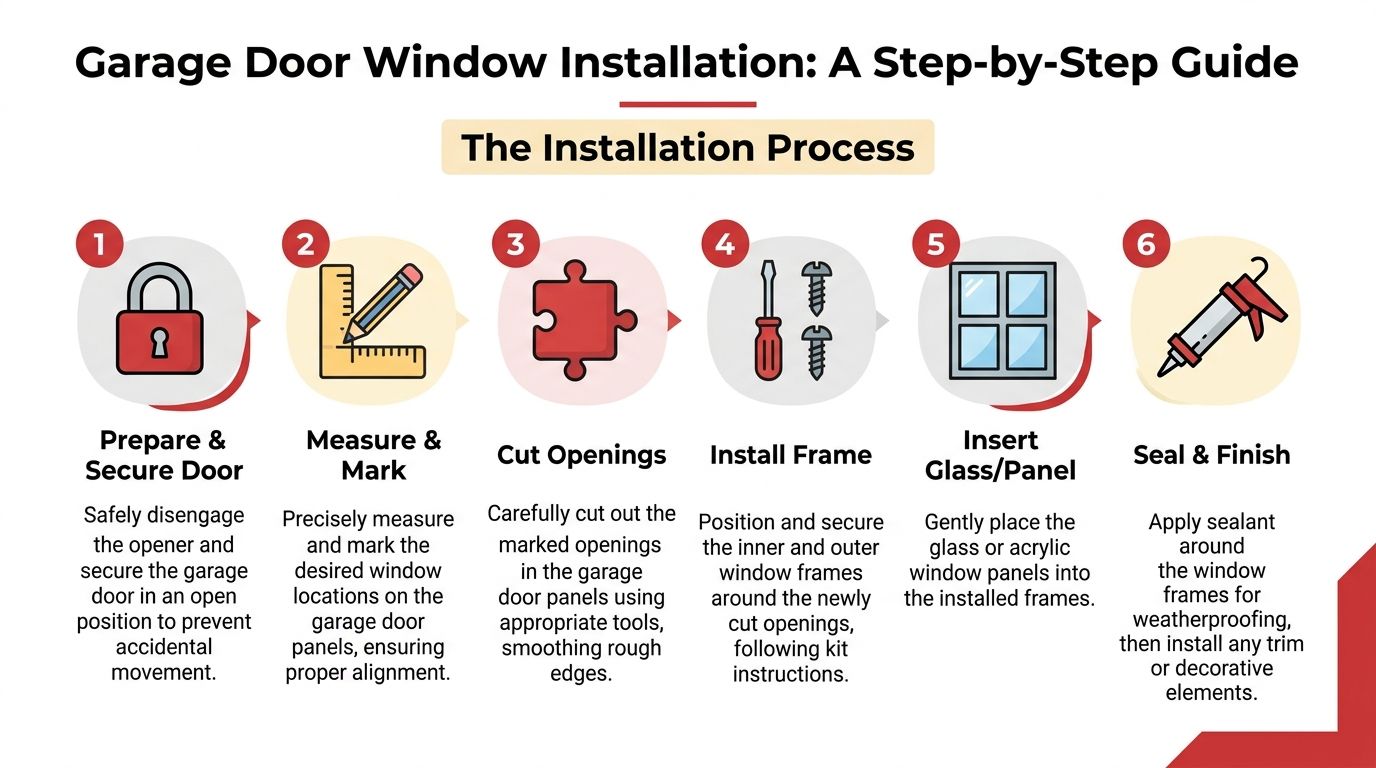 Garage Door Window Installation: A Step-by-Step Guide

The Installation Process

1

Prepare & Secure Door

Safely disengage the opener and secure the garage door in an open position to prevent accidental movement.

2

Measure & Mark

Precisely measure and mark the desired window locations on the garage door panels, ensuring proper alignment.

3

Cut Openings

Carefully cut out the marked openings in the garage door panels using appropriate tools, smoothing rough edges.

4

Install Frame

Position and secure the inner and outer window frames around the newly cut openings, following kit instructions.

5

Insert Glass/Panel

Gently place the glass or acrylic window panels into the installed frames.

6

Seal & Finish

Apply sealant around the window frames for weatherproofing, then install any trim or decorative elements.