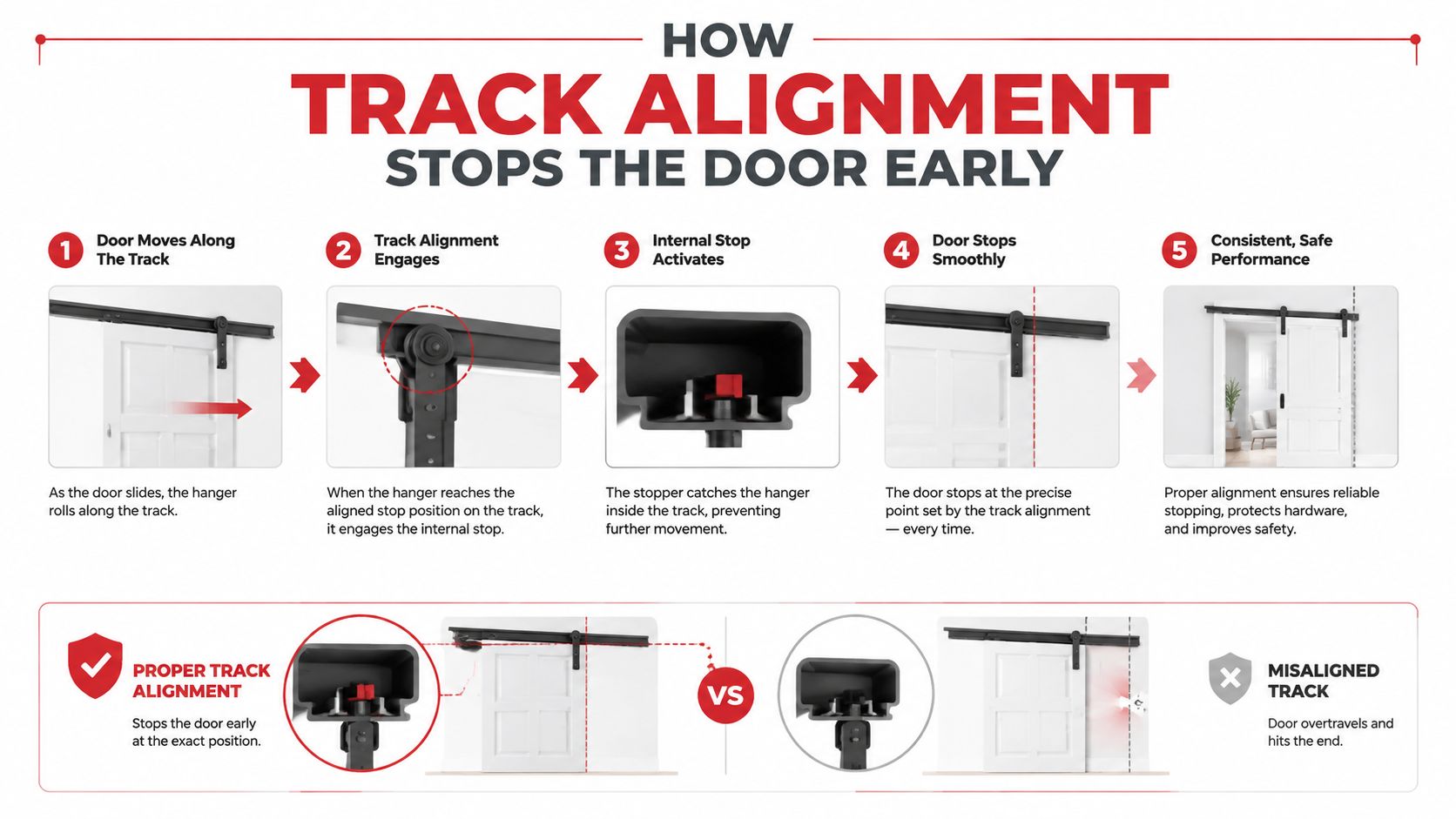 HOW
TRACK ALIGNMENT
STOPS THE DOOR EARLY

1 Door Moves Along The Track

As the door slides, the hanger rolls along the track.

2 Track Alignment Engages

When the hanger reaches the aligned stop position on the track, it engages the internal stop.

3 Internal Stop Activates

The stopper catches the hanger inside the track, preventing further movement.

4 Door Stops Smoothly

The door stops at the precise point set by the track alignment — every time.

5 Consistent, Safe Performance

Proper alignment ensures reliable stopping, protects hardware, and improves safety.

PROPER TRACK ALIGNMENT
Stops the door early at the exact position.

VS

MISALIGNED TRACK
Door overtravels and hits the end.